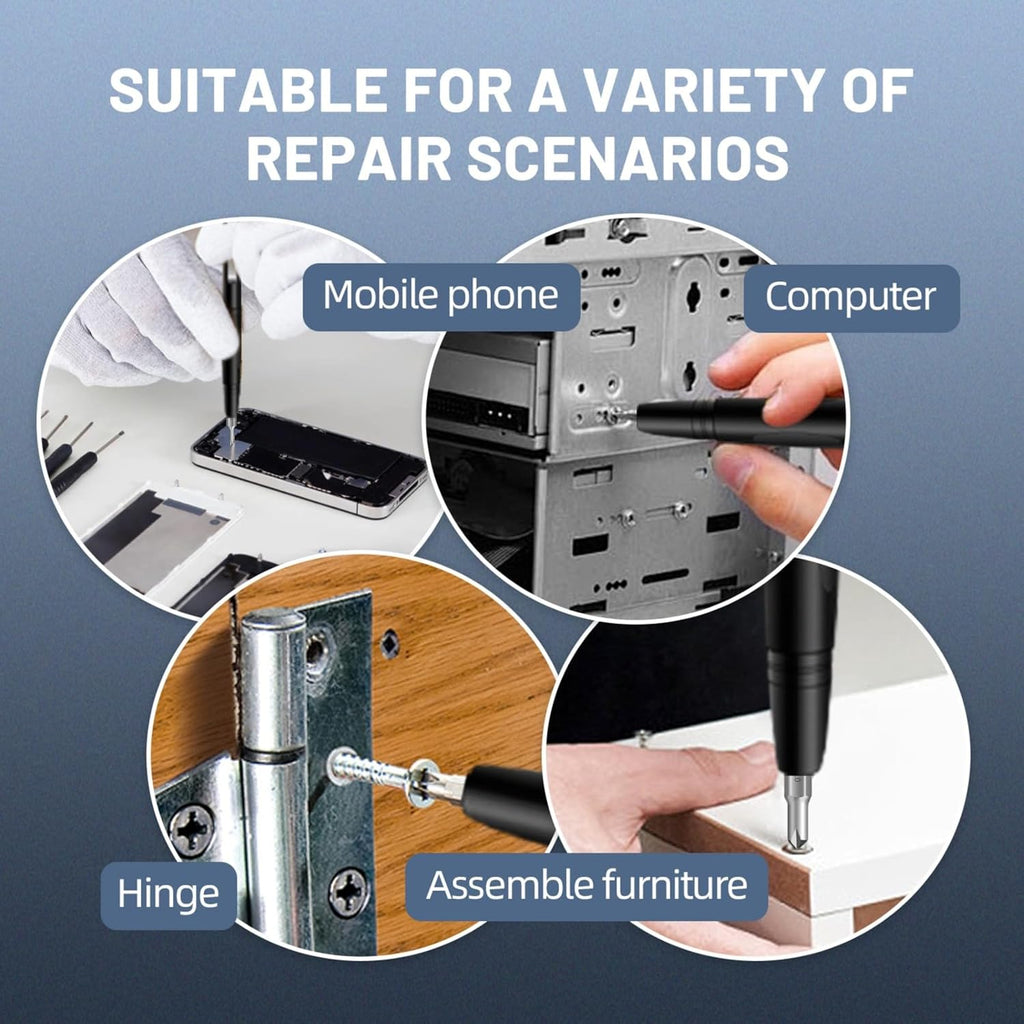 SUITABLE FOR A VARIETY OF REPAIR SCENARIOS

Mobile phone

Computer

Hinge

Assemble furniture